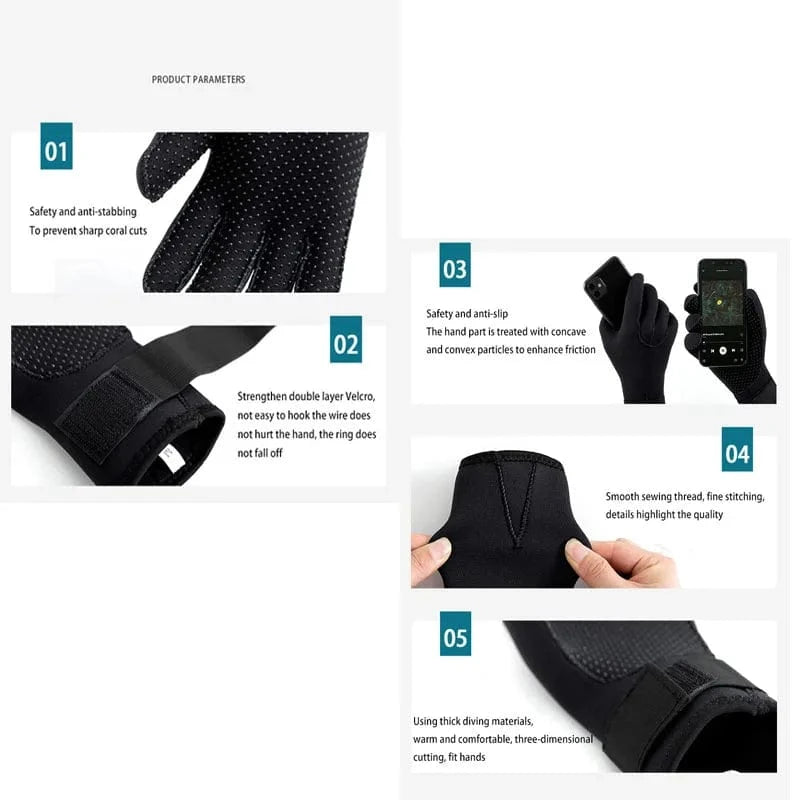 PRODUCT PARAMETERS

01

Safety and anti-stabbing
To prevent sharp coral cuts

02

Strengthen double layer Velcro, not easy to hook the wire does not hurt the hand, the ring does not fall off

03

Safety and anti-slip
The hand part is treated with concave and convex particles to enhance friction

04

Smooth sewing thread, fine stitching, details highlight the quality

05

Using thick diving materials, warm and comfortable, three-dimensional cutting, fit hands